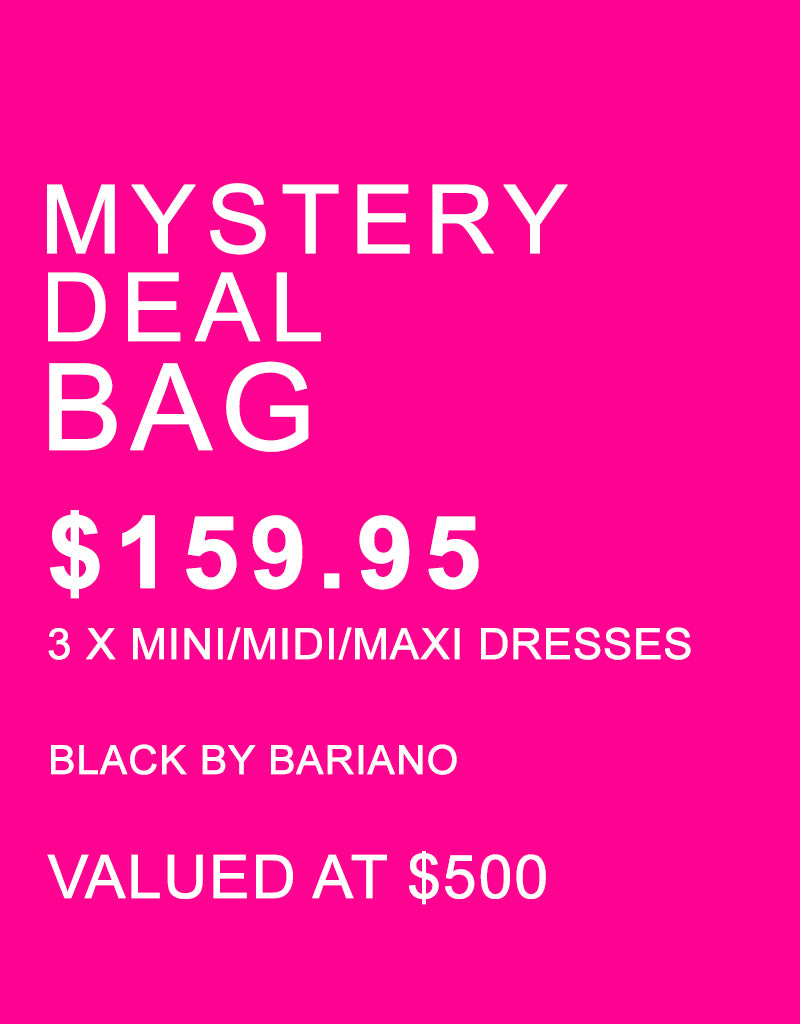 MYSTERY
DEAL
BAG

\$159.95

3 X MINI/MIDI/MAXI DRESSES

BLACK BY BARIANO

VALUED AT \$500