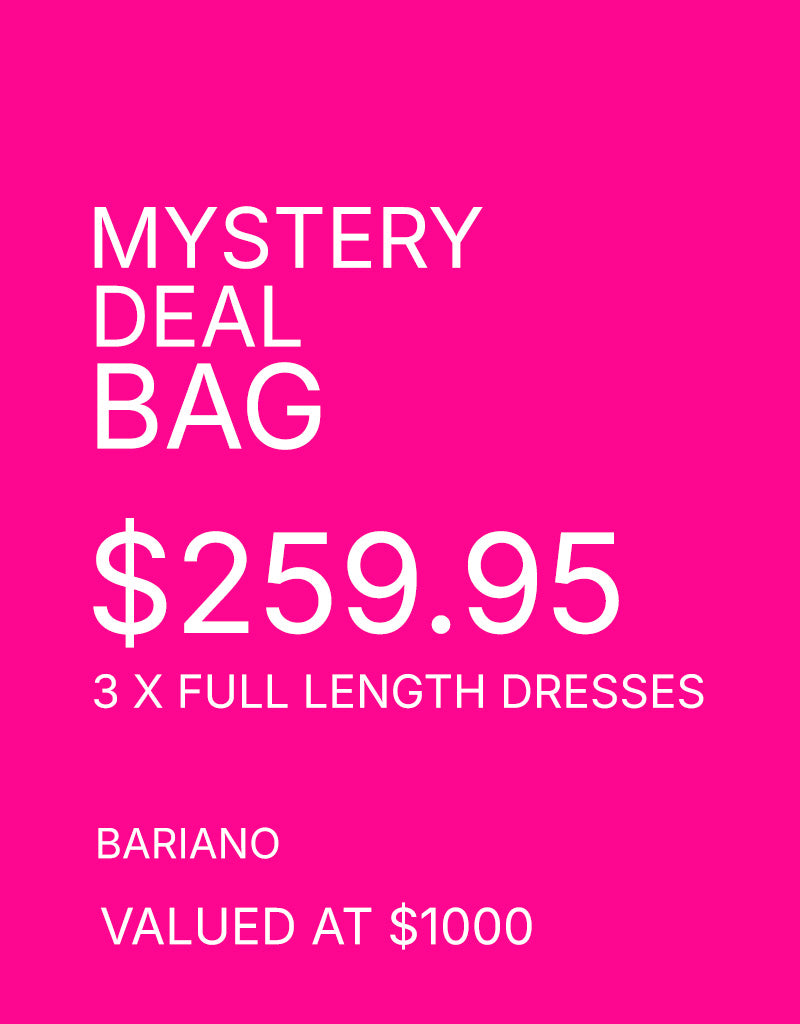 MYSTERY
DEAL
BAG

\$259.95

3 X FULL LENGTH DRESSES

BARIANO

VALUED AT \$1000